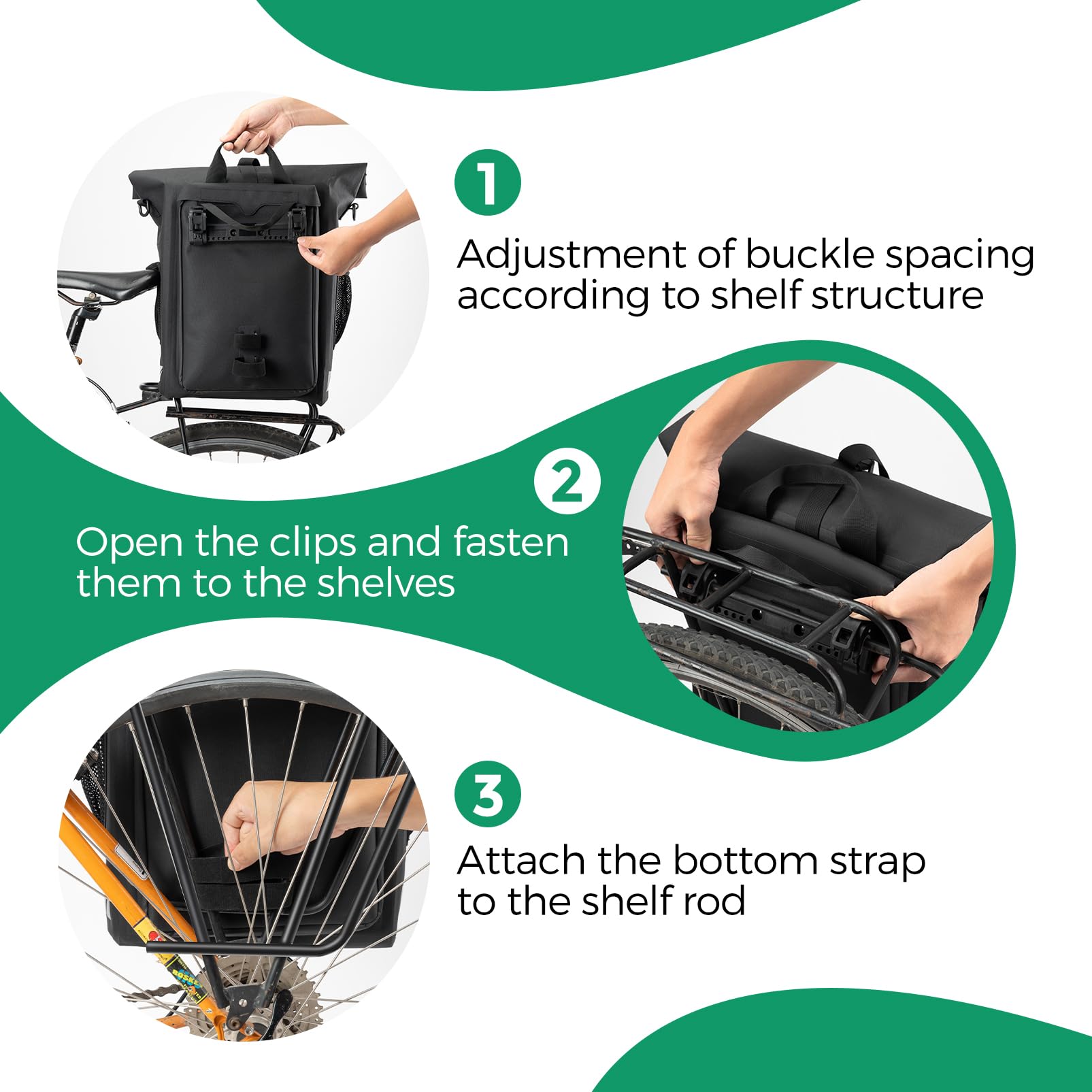 1
Adjustment of buckle spacing according to shelf structure

2
Open the clips and fasten them to the shelves

3
Attach the bottom strap to the shelf rod